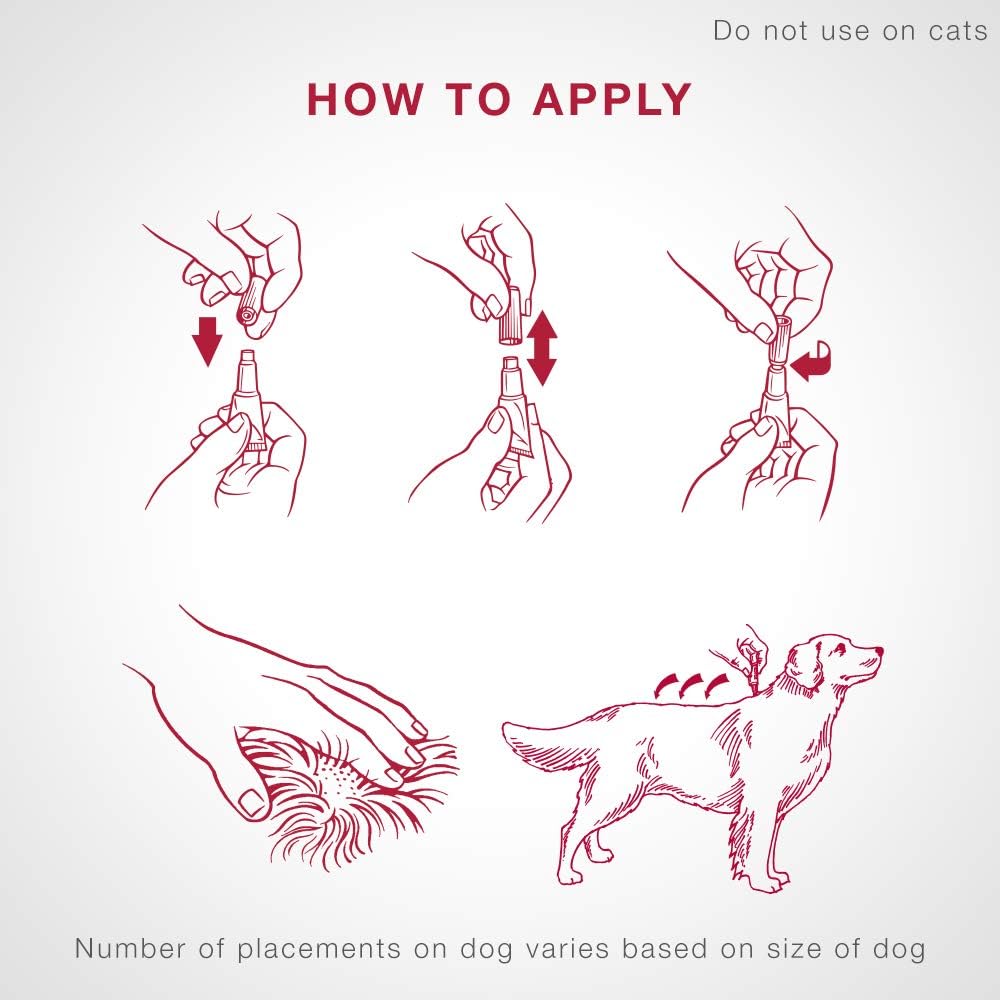 Do not use on cats

HOW TO APPLY

Number of placements on dog varies based on size of dog